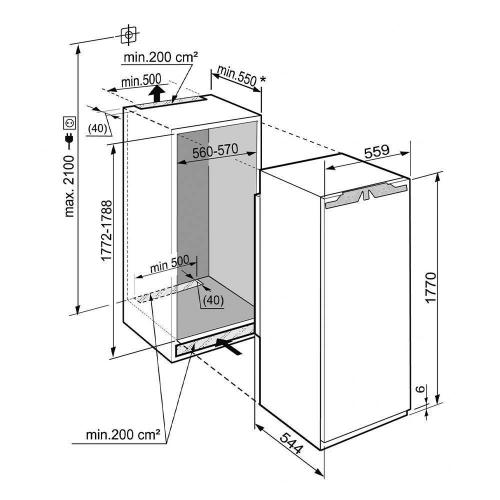 min.200 cm²

min.500

min.550 *

(40)

max. 2100

560-570

559

1772-1788

min 500

(40)

1770

6

min.200 cm²

544